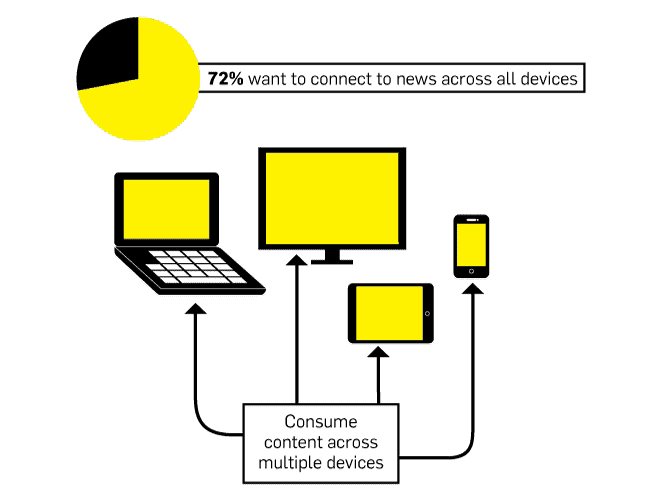 72% want to connect to news across all devices

Consume content across multiple devices